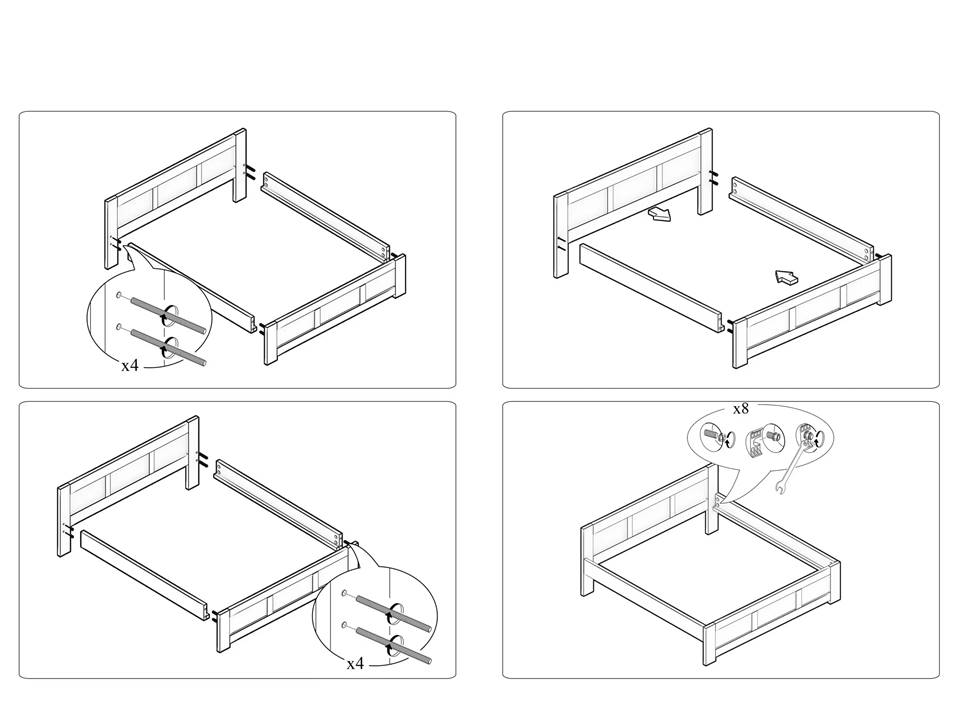 x4

x4

x8